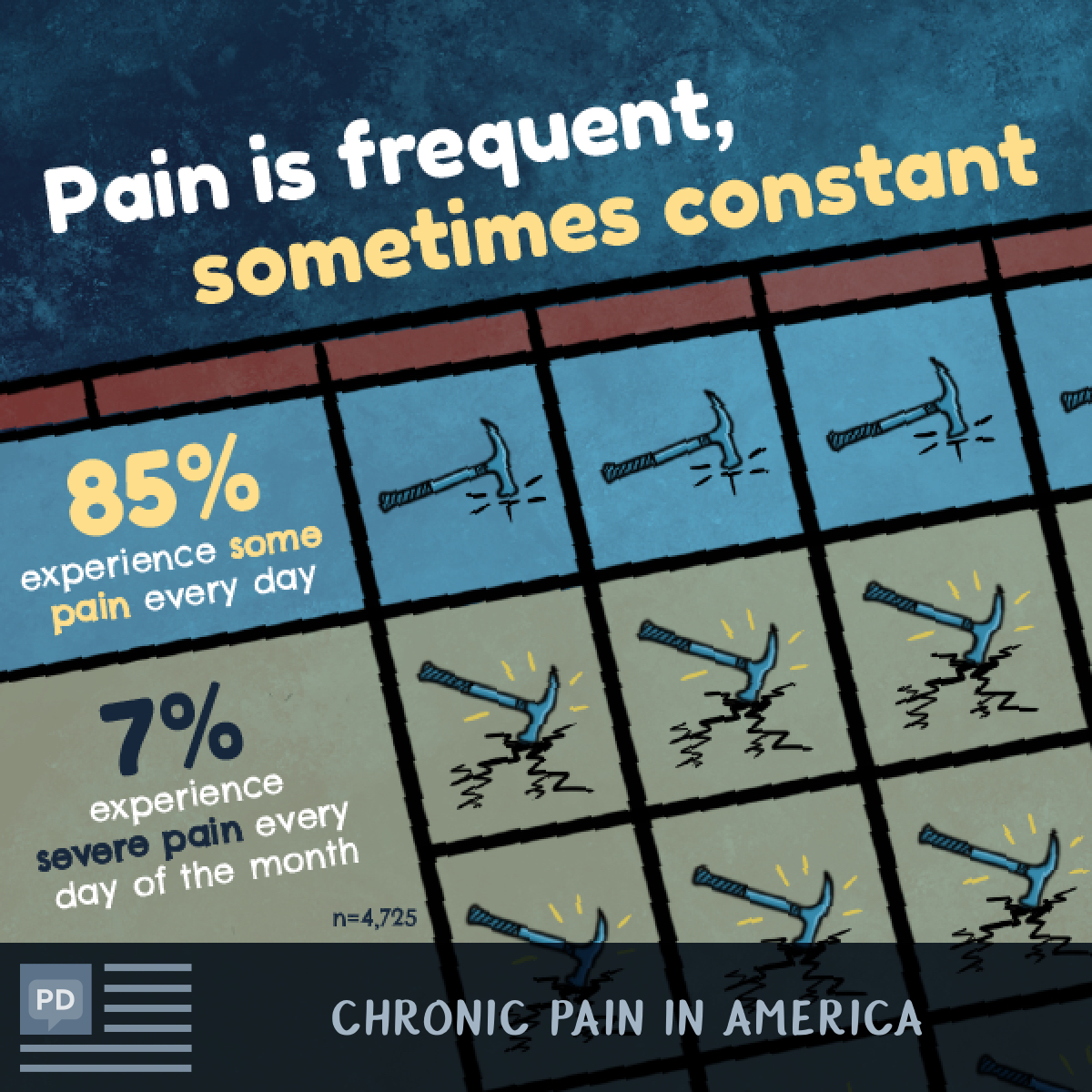 Pain is frequent, sometimes constant

85%
experience some pain every day

7%
experience severe pain every day of the month

n=4,725

PD

CHRONIC PAIN IN AMERICA